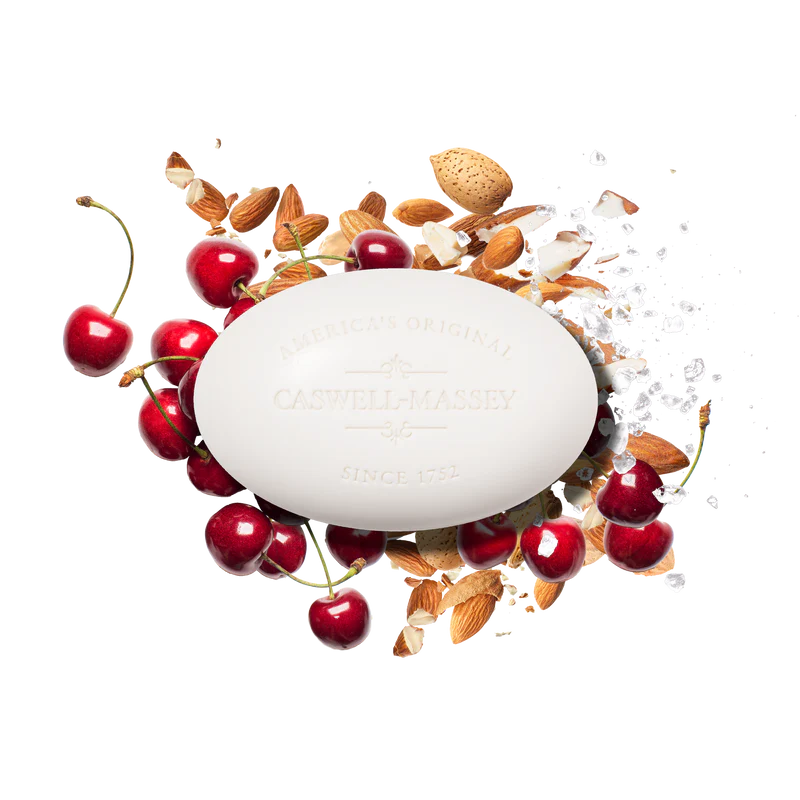 AMERICA'S ORIGINAL
CASWELL-MASSEY
SINCE 1752